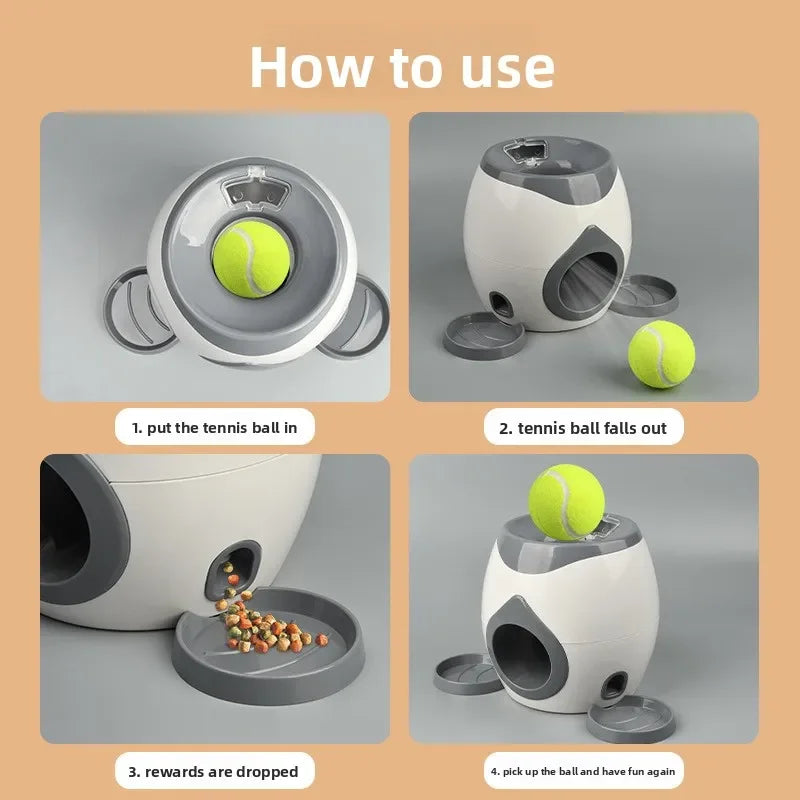 How to use

1. put the tennis ball in

2. tennis ball falls out

3. rewards are dropped

4. pick up the ball and have fun again