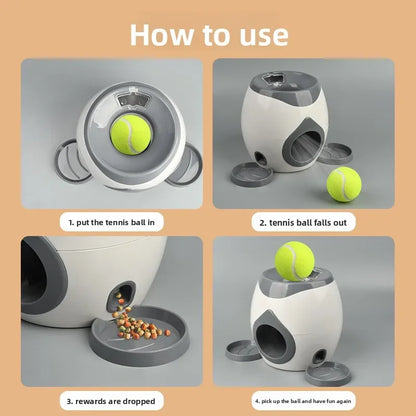 How to use

1. put the tennis ball in

2. tennis ball falls out

3. rewards are dropped

4. pick up the ball and have fun again